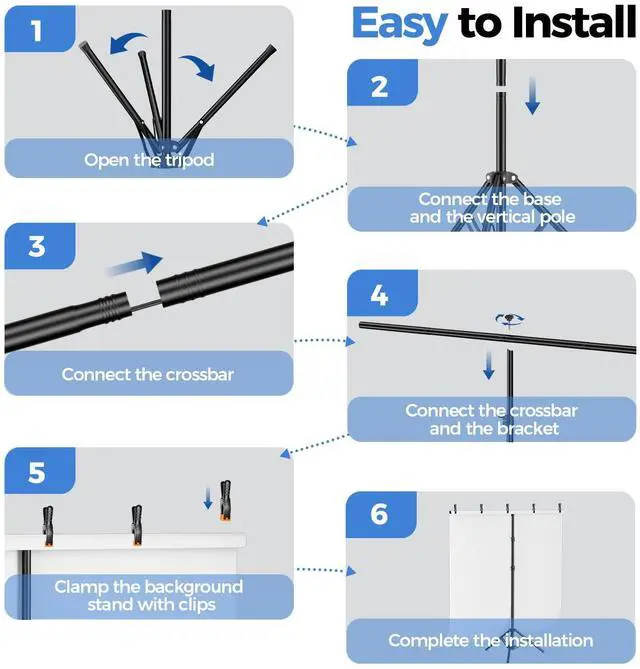 Easy to Install

1

Open the tripod

2

Connect the base and the vertical pole

3

Connect the crossbar

4

Connect the crossbar and the bracket

5

Clamp the background stand with clips

6

Complete the installation