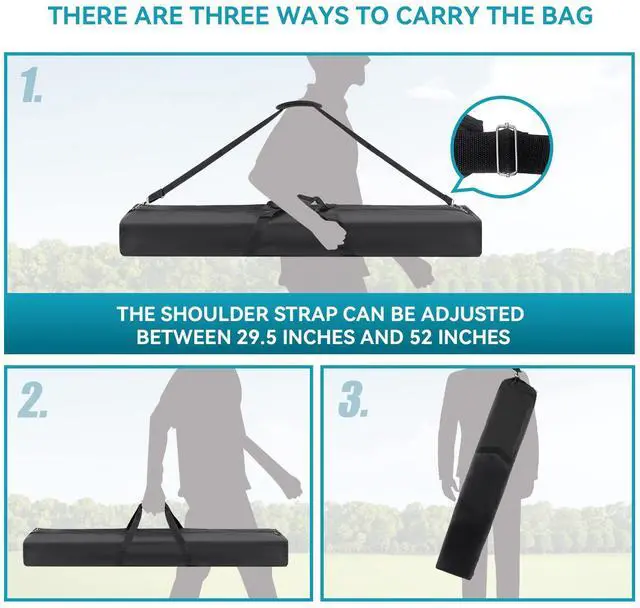 THERE ARE THREE WAYS TO CARRY THE BAG

1.

THE SHOULDER STRAP CAN BE ADJUSTED BETWEEN 29.5 INCHES AND 52 INCHES

2.

3.