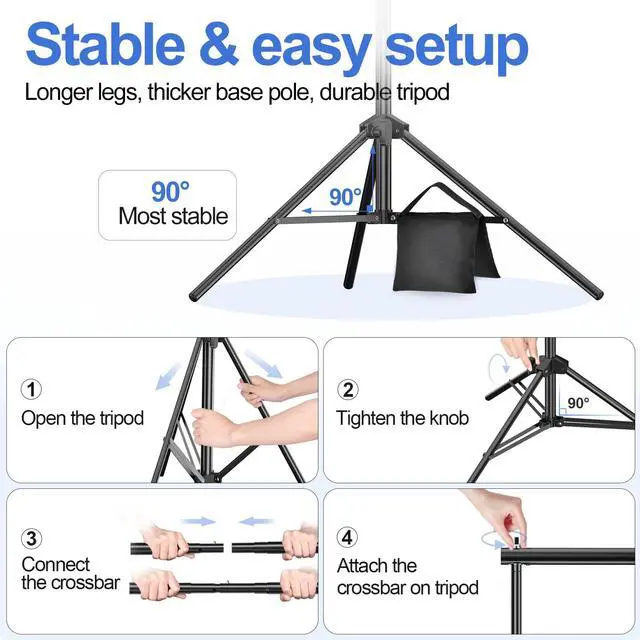 Stable & easy setup

Longer legs, thicker base pole, durable tripod

90°
Most stable

90°

1
Open the tripod

2
Tighten the knob

90°

3
Connect the crossbar

4
Attach the crossbar on tripod