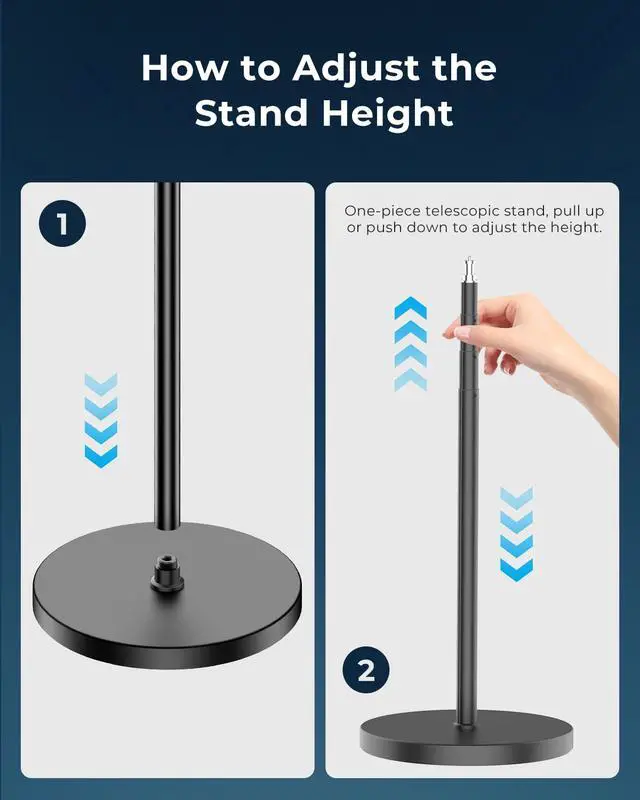 How to Adjust the Stand Height

1

One-piece telescopic stand, pull up or push down to adjust the height.

2