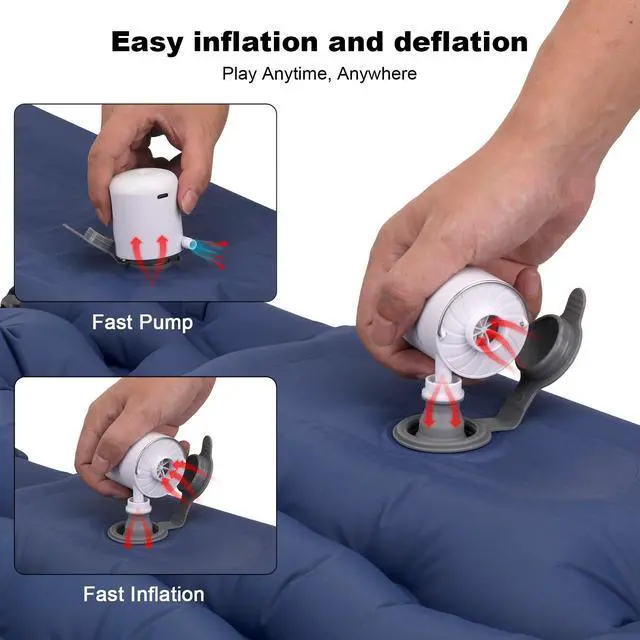 Easy inflation and deflation
Play Anytime, Anywhere

Fast Pump

Fast Inflation