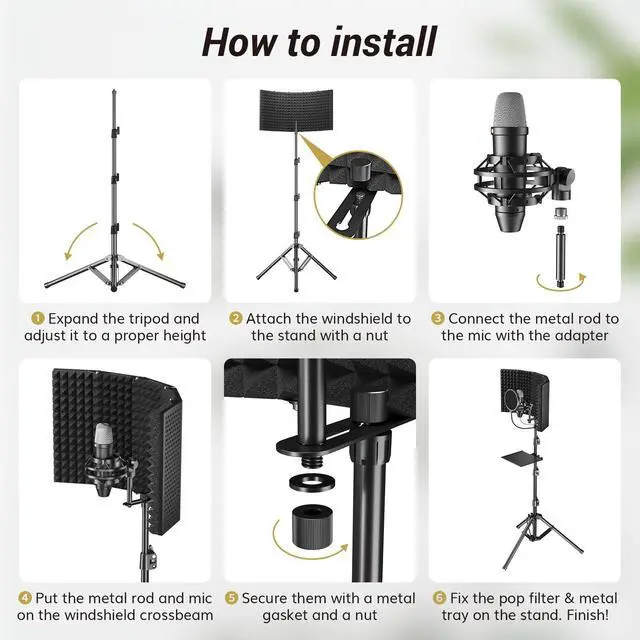 How to install

1 Expand the tripod and adjust it to a proper height

2 Attach the windshield to the stand with a nut

3 Connect the metal rod to the mic with the adapter

4 Put the metal rod and mic on the windshield crossbeam

5 Secure them with a metal gasket and a nut

6 Fix the pop filter & metal tray on the stand. Finish!