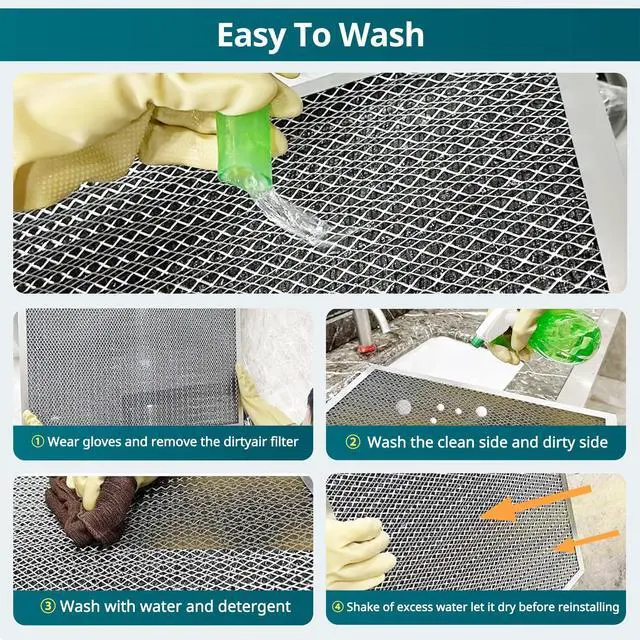 Easy To Wash

① Wear gloves and remove the dirtyair filter

② Wash the clean side and dirty side

③ Wash with water and detergent

④ Shake of excess water let it dry before reinstalling