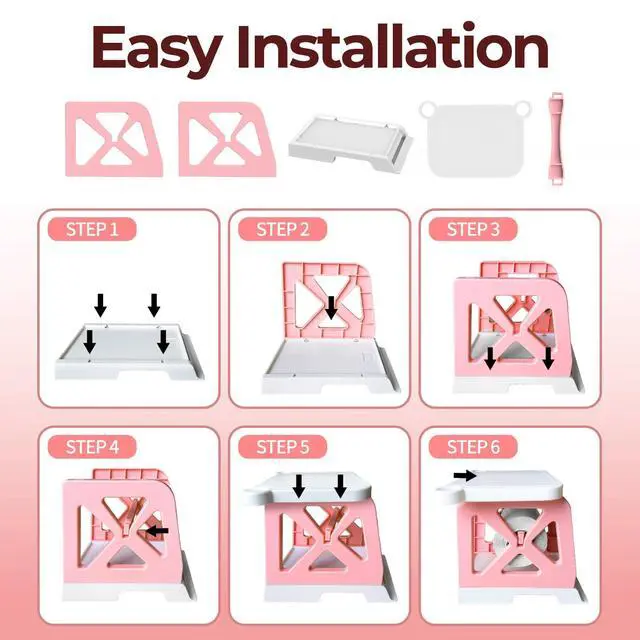 Easy Installation

STEP 1

STEP 2

STEP 3

STEP 4

STEP 5

STEP 6