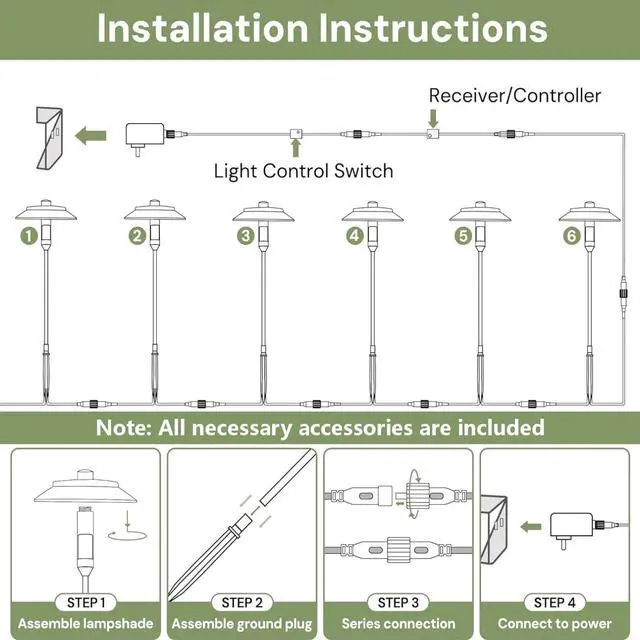 Installation Instructions

Receiver/Controller

Light Control Switch

1
2
3
4
5
6

Note: All necessary accessories are included

STEP 1
Assemble lampshade

STEP 2
Assemble ground plug

STEP 3
Series connection

STEP 4
Connect to power