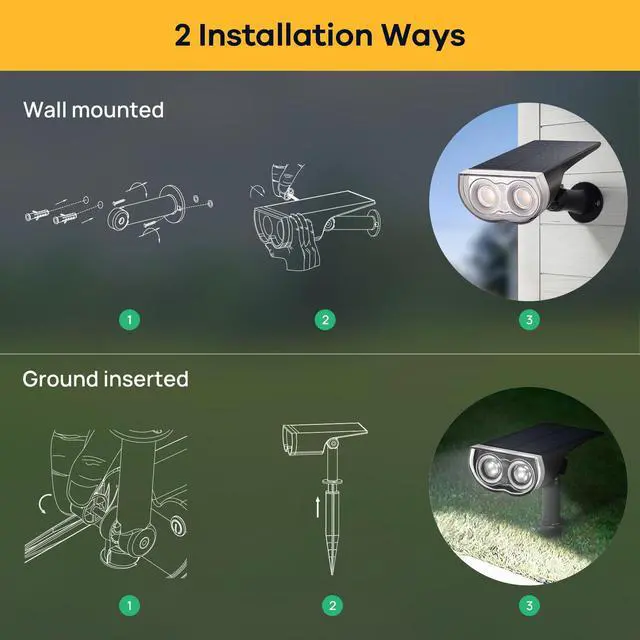 2 Installation Ways

Wall mounted

1

2

3

Ground inserted

1

2

3