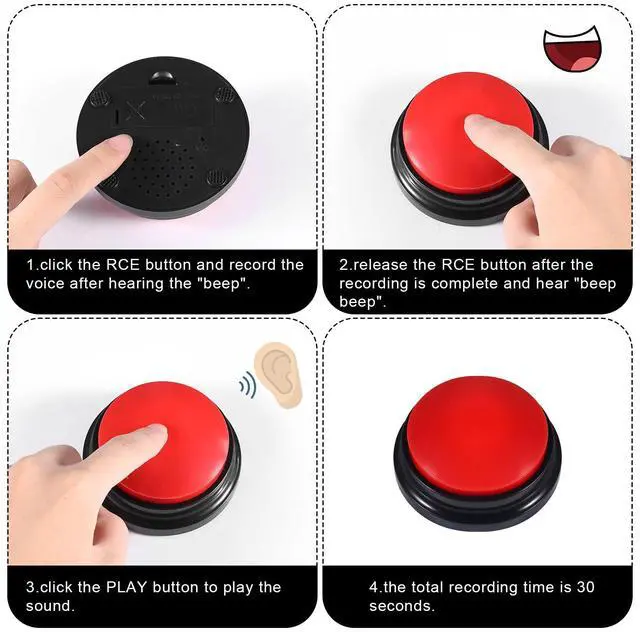 1.click the RCE button and record the voice after hearing the "beep".

2.release the RCE button after the recording is complete and hear "beep beep".

3.click the PLAY button to play the sound.

4.the total recording time is 30 seconds.