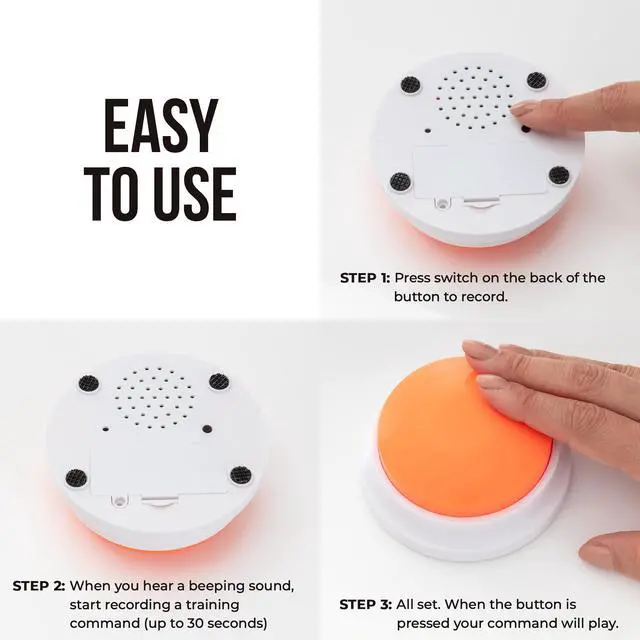 EASY TO USE

STEP 1: Press switch on the back of the button to record.

STEP 2: When you hear a beeping sound, start recording a training command (up to 30 seconds)

STEP 3: All set. When the button is pressed your command will play.