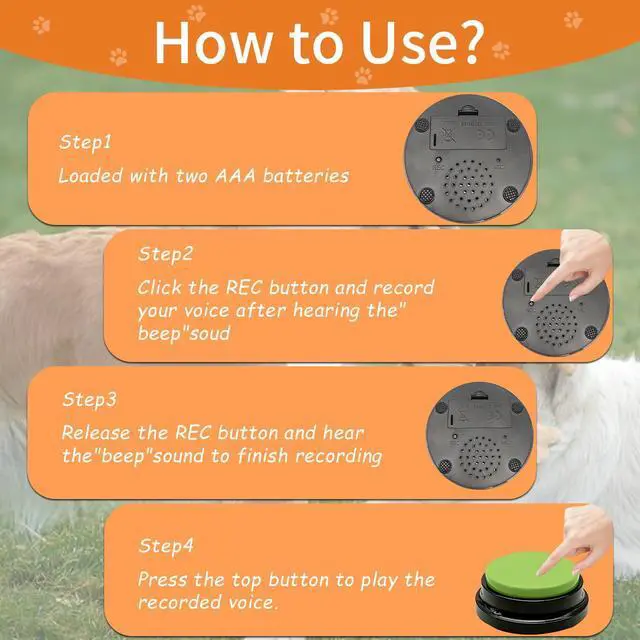 How to Use?

Step1
Loaded with two AAA batteries

Step2
Click the REC button and record your voice after hearing the" beep"soud

Step3
Release the REC button and hear the"beep"sound to finish recording

Step4
Press the top button to play the recorded voice.