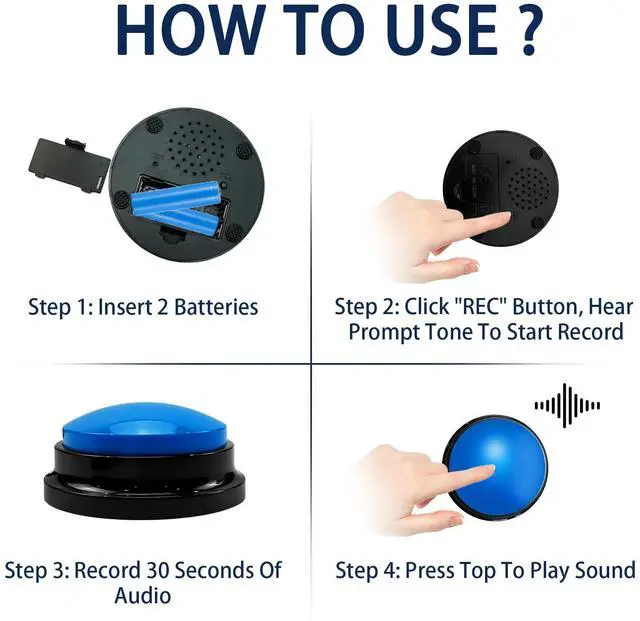 HOW TO USE ?

Step 1: Insert 2 Batteries

Step 2: Click "REC" Button, Hear Prompt Tone To Start Record

Step 3: Record 30 Seconds Of Audio

Step 4: Press Top To Play Sound