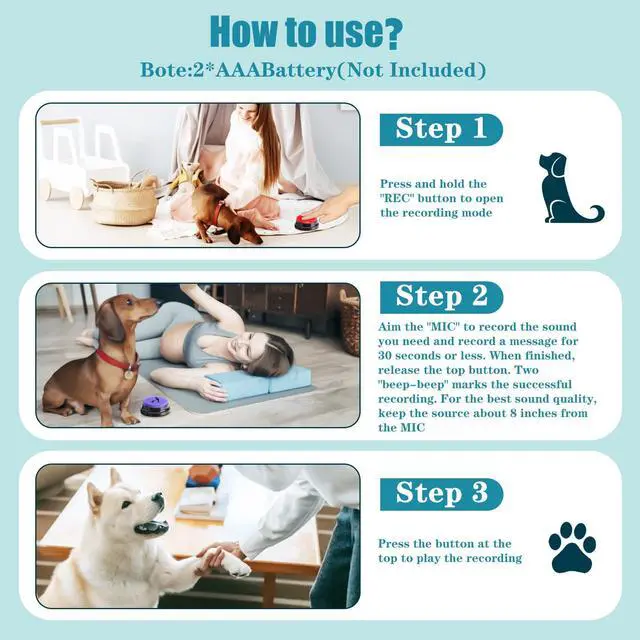 How to use?

Bote:2*AAABattery(Not Included)

Step 1

Press and hold the "REC" button to open the recording mode

Step 2

Aim the "MIC" to record the sound you need and record a message for 30 seconds or less. When finished, release the top button. Two "beep-beep" marks the successful recording. For the best sound quality, keep the source about 8 inches from the MIC

Step 3

Press the button at the top to play the recording