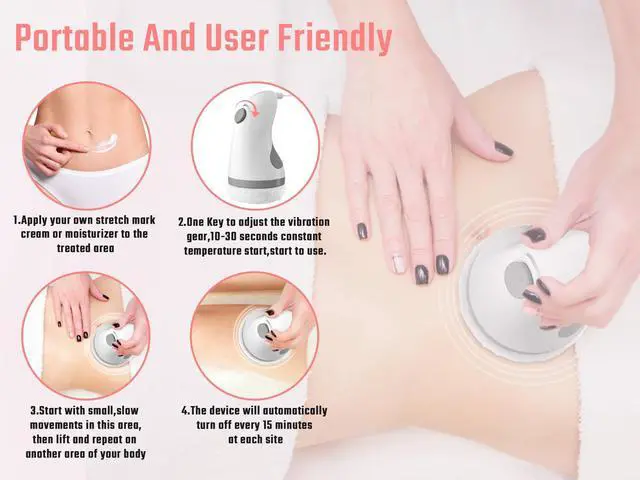 Portable And User Friendly

1.Apply your own stretch mark cream or moisturizer to the treated area

2.One Key to adjust the vibration gear,10-30 seconds constant temperature start,start to use.

3.Start with small,slow movements in this area, then lift and repeat on another area of your body

4.The device will automatically turn off every 15 minutes at each site