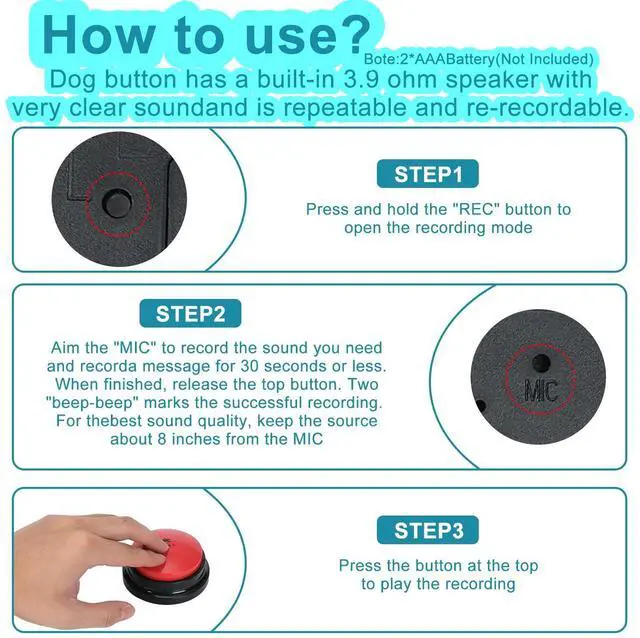 How to use?

Bote:2*AAABattery(Not Included)

Dog button has a built-in 3.9 ohm speaker with very clear soundand is repeatable and re-recordable.

STEP1

Press and hold the "REC" button to open the recording mode

STEP2

Aim the "MIC" to record the sound you need and recorda message for 30 seconds or less. When finished, release the top button. Two "beep-beep" marks the successful recording. For thebest sound quality, keep the source about 8 inches from the MIC

MIC

STEP3

Press the button at the top to play the recording