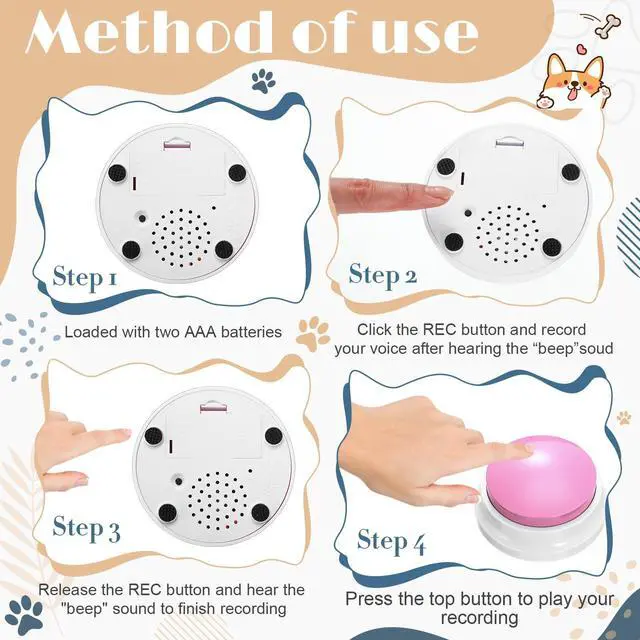 Method of use

Step 1

Loaded with two AAA batteries

Step 2

Click the REC button and record your voice after hearing the “beep”soud

Step 3

Release the REC button and hear the "beep" sound to finish recording

Step 4

Press the top button to play your recording