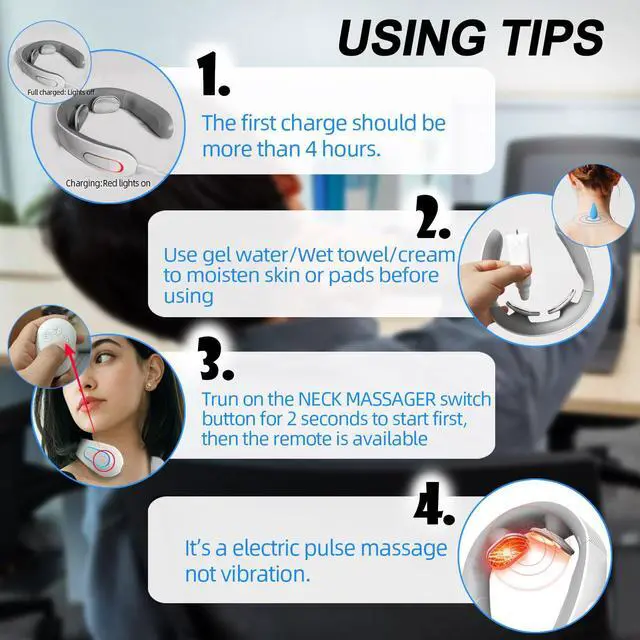 USING TIPS

Full charged: Lights off

Charging:Red lights on

1.

The first charge should be more than 4 hours.

2.

Use gel water/Wet towel/cream to moisten skin or pads before using

3.

Trun on the NECK MASSAGER switch button for 2 seconds to start first, then the remote is available

4.

It's a electric pulse massage not vibration.