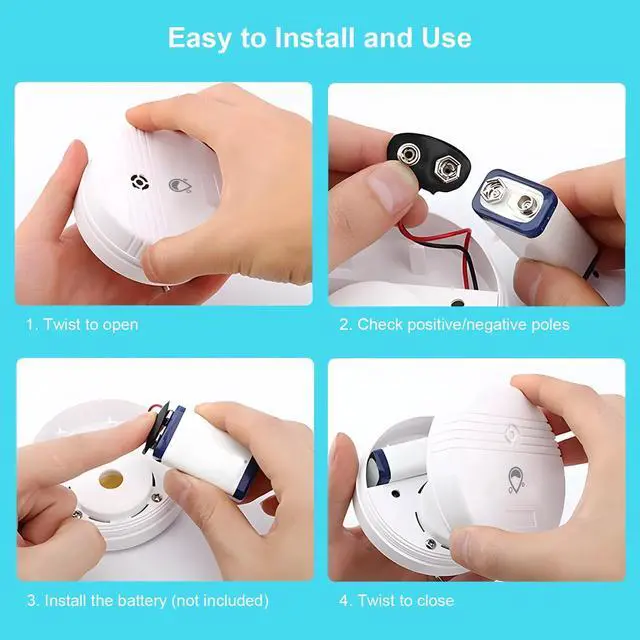 Easy to Install and Use

1. Twist to open

2. Check positive/negative poles

3. Install the battery (not included)

4. Twist to close