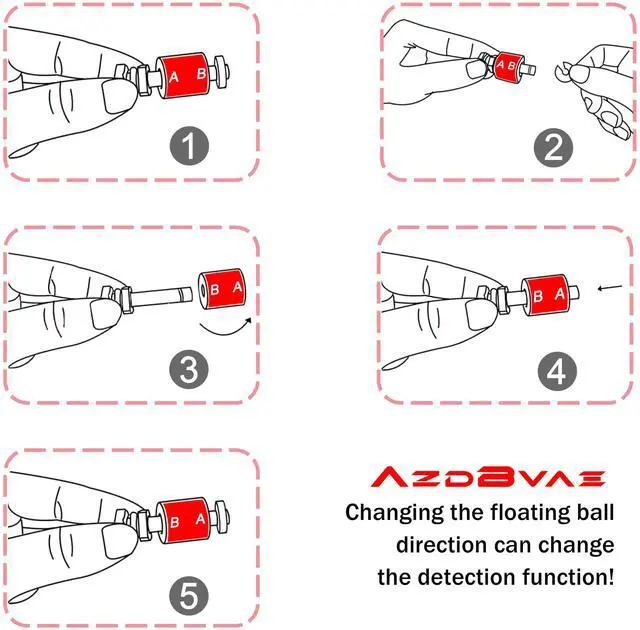 A B
1

A B
2

B A
3

B A
4

B A
5

AZDBVAE

Changing the floating ball direction can change the detection function!