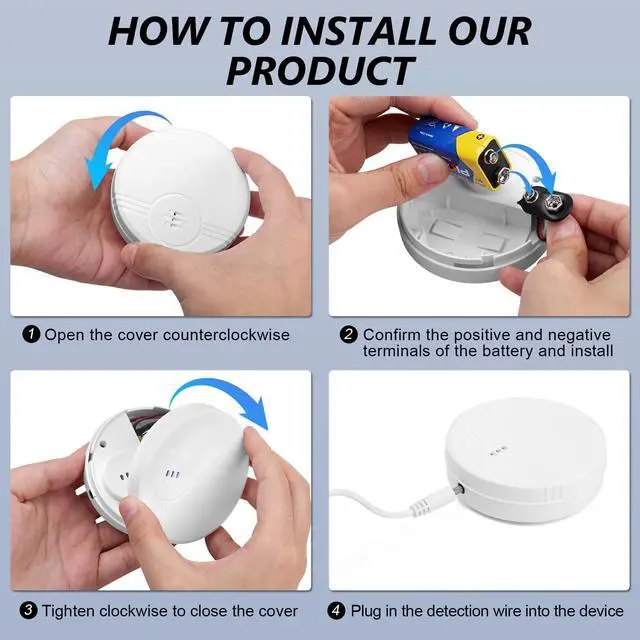 HOW TO INSTALL OUR PRODUCT

1 Open the cover counterclockwise

2 Confirm the positive and negative terminals of the battery and install

3 Tighten clockwise to close the cover

4 Plug in the detection wire into the device