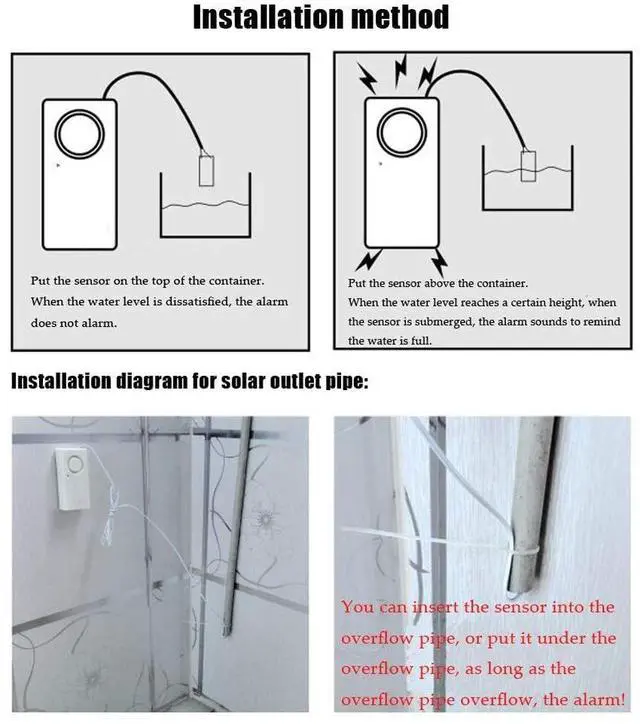 Installation method

Put the sensor on the top of the container. When the water level is dissatisfied, the alarm does not alarm.

Put the sensor above the container. When the water level reaches a certain height, when the sensor is submerged, the alarm sounds to remind the water is full.

Installation diagram for solar outlet pipe:

You can insert the sensor into the overflow pipe, or put it under the overflow pipe, as long as the overflow pipe overflow, the alarm!