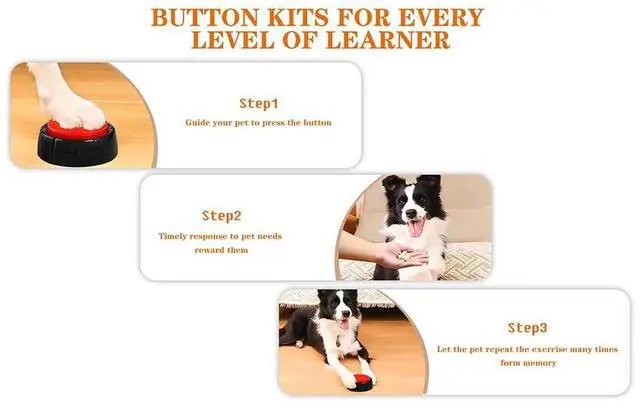 BUTTON KITS FOR EVERY LEVEL OF LEARNER

Step1
Guide your pet to press the button

Step2
Timely response to pet needs reward them

Step3
Let the pet repeat the exercise many times form memory