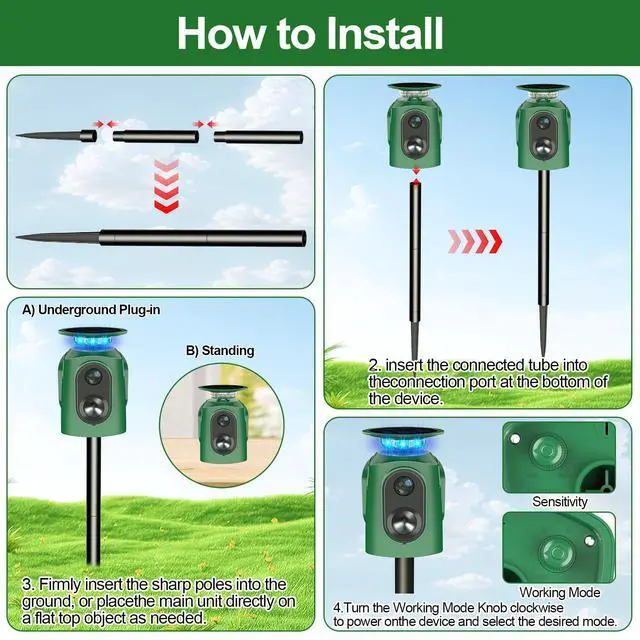 How to Install

2. insert the connected tube into theconnection port at the bottom of the device.

A) Underground Plug-in

B) Standing

3. Firmly insert the sharp poles into the ground, or placethe main unit directly on a flat top object as needed.

Sensitivity

Working Mode

4.Turn the Working Mode Knob clockwise to power onthe device and select the desired mode.