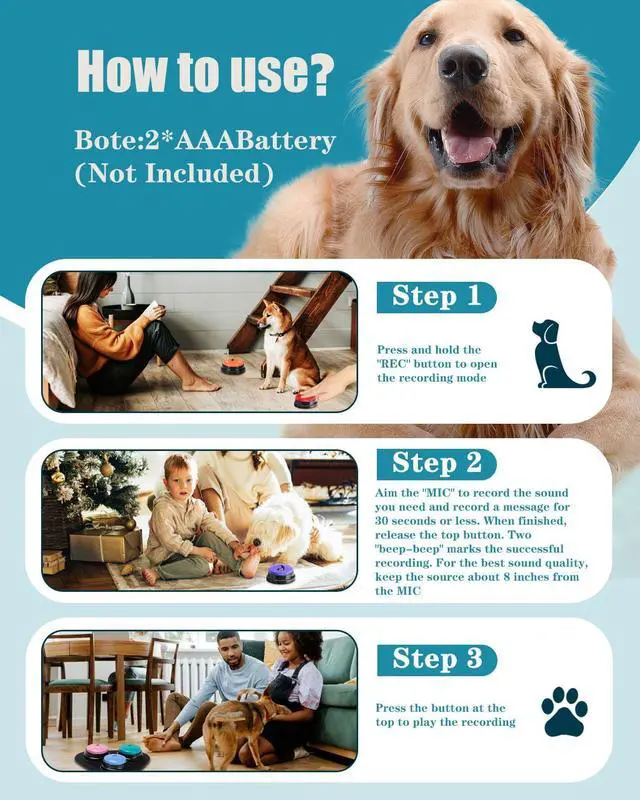 How to use?

Bote:2*AAABattery (Not Included)

Step 1

Press and hold the "REC" button to open the recording mode

Step 2

Aim the "MIC" to record the sound you need and record a message for 30 seconds or less. When finished, release the top button. Two "beep-beep" marks the successful recording. For the best sound quality, keep the source about 8 inches from the MIC

Step 3

Press the button at the top to play the recording