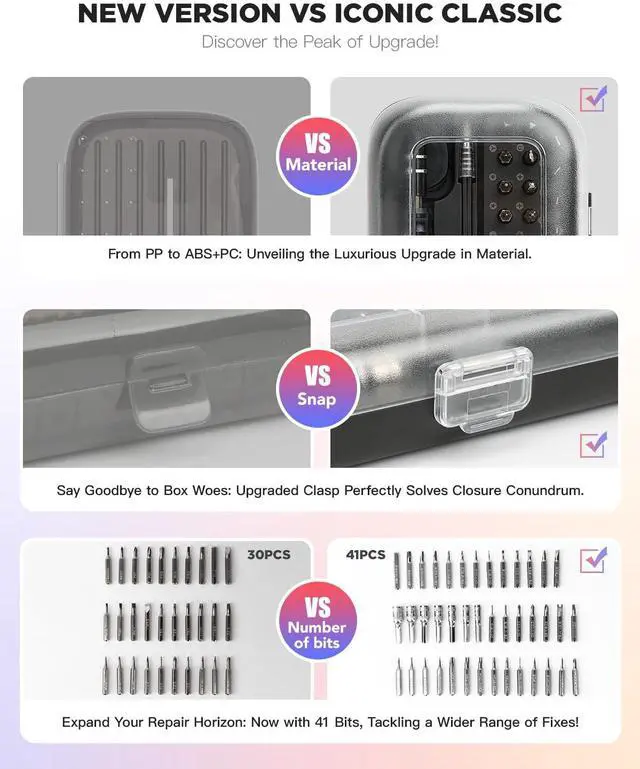 NEW VERSION VS ICONIC CLASSIC
Discover the Peak of Upgrade!

VS
Material

From PP to ABS+PC: Unveiling the Luxurious Upgrade in Material.

VS
Snap

Say Goodbye to Box Woes: Upgraded Clasp Perfectly Solves Closure Conundrum.

30PCS

41PCS

VS
Number of bits

Expand Your Repair Horizon: Now with 41 Bits, Tackling a Wider Range of Fixes!