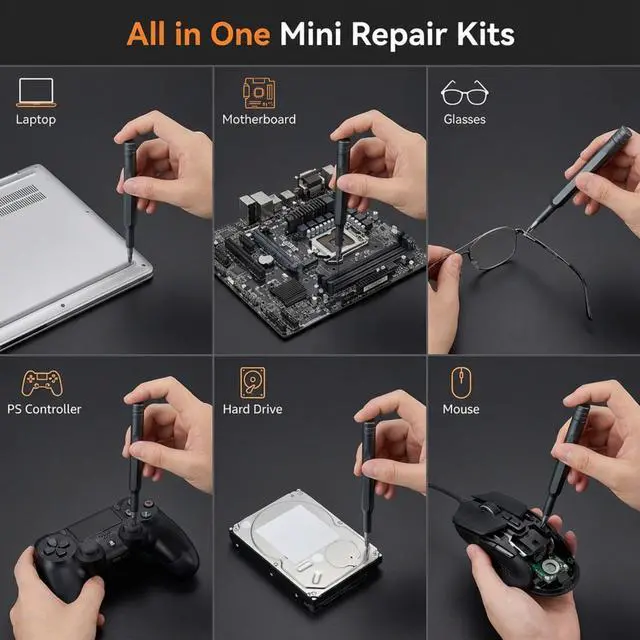 All in One Mini Repair Kits

Laptop

Motherboard

Glasses

PS Controller

Hard Drive

Mouse