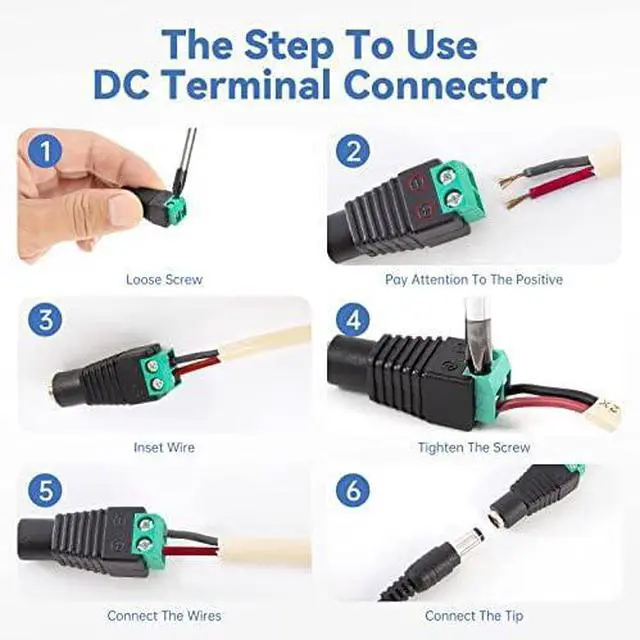 The Step To Use
DC Terminal Connector

1

Loose Screw

2

Pay Attention To The Positive

3

Inset Wire

4

Tighten The Screw

5

Connect The Wires

6

Connect The Tip