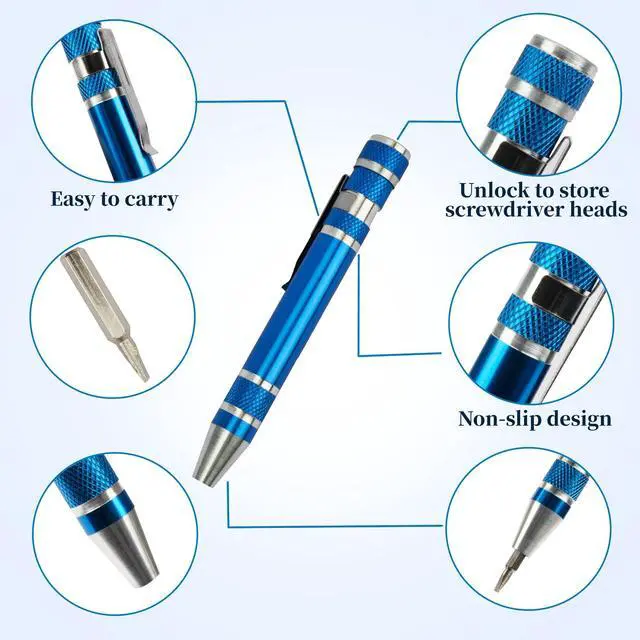 Easy to carry

Unlock to store screwdriver heads

Non-slip design