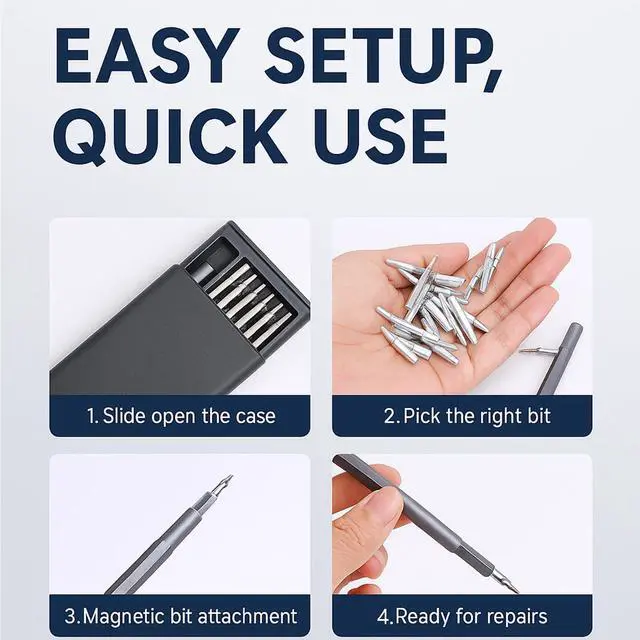 EASY SETUP, QUICK USE

1. Slide open the case

2. Pick the right bit

3. Magnetic bit attachment

4. Ready for repairs