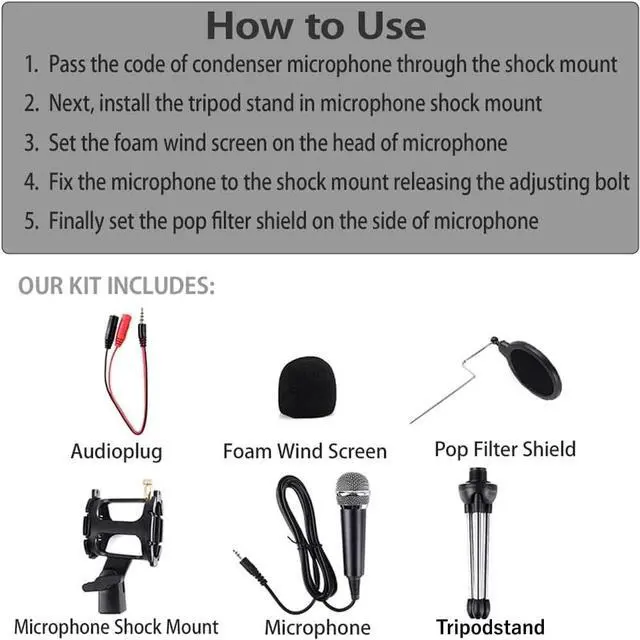 How to Use

1. Pass the code of condenser microphone through the shock mount
2. Next, install the tripod stand in microphone shock mount
3. Set the foam wind screen on the head of microphone
4. Fix the microphone to the shock mount releasing the adjusting bolt
5. Finally set the pop filter shield on the side of microphone

OUR KIT INCLUDES:

Audioplug

Foam Wind Screen

Pop Filter Shield

Microphone Shock Mount

Microphone

Tripodstand