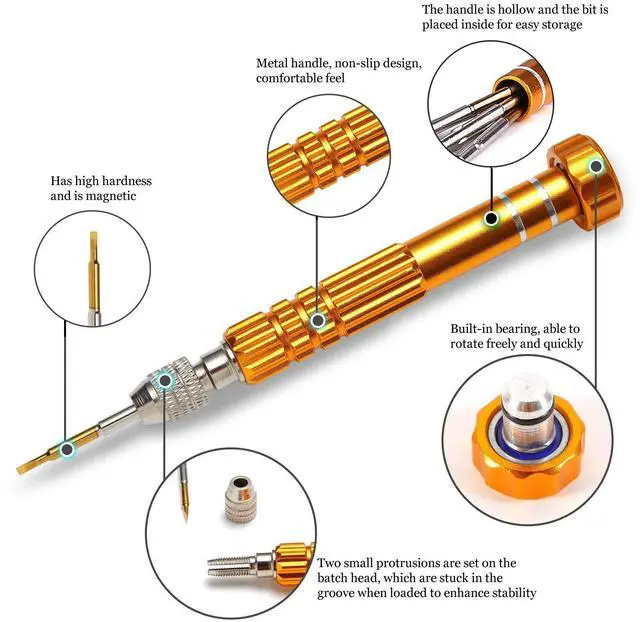 The handle is hollow and the bit is placed inside for easy storage

Metal handle, non-slip design, comfortable feel

Has high hardness and is magnetic

Built-in bearing, able to rotate freely and quickly

Two small protrusions are set on the batch head, which are stuck in the groove when loaded to enhance stability