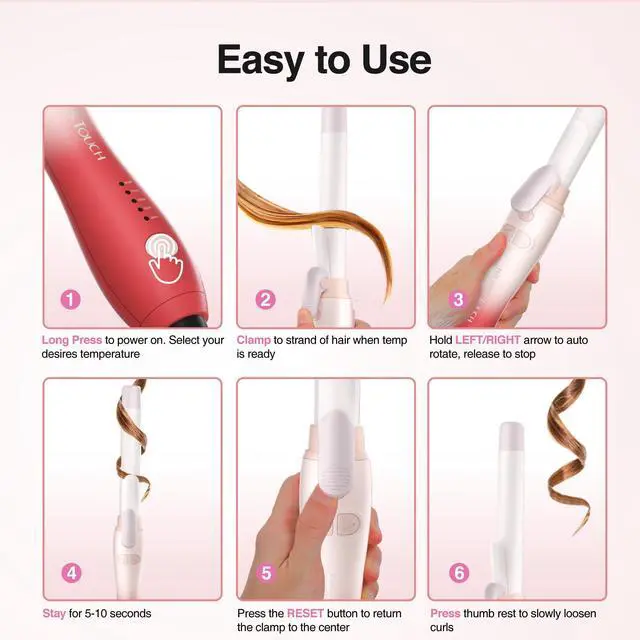 Easy to Use

TOUCH

1

Long Press to power on. Select your desires temperature

2

Clamp to strand of hair when temp is ready

3

Hold LEFT/RIGHT arrow to auto rotate, release to stop

4

Stay for 5-10 seconds

5

Press the RESET button to return the clamp to the center

6

Press thumb rest to slowly loosen curls