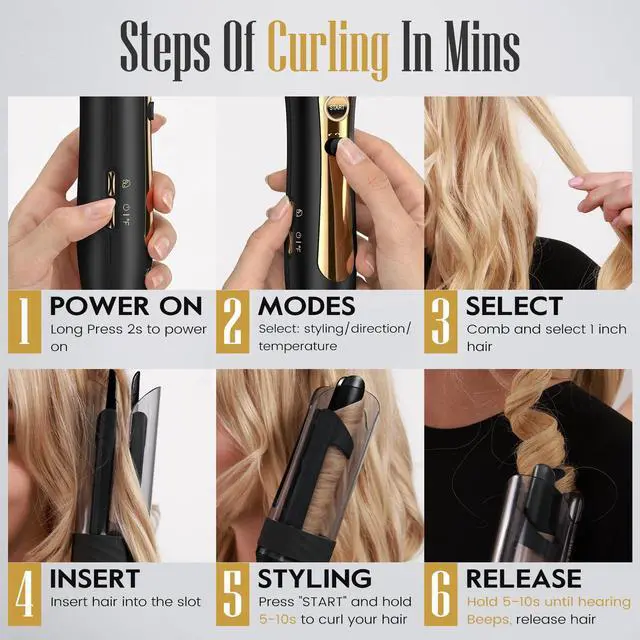 Steps Of Curling In Mins

1 POWER ON
Long Press 2s to power on

2 MODES
Select: styling/direction/temperature

3 SELECT
Comb and select 1 inch hair

4 INSERT
Insert hair into the slot

5 STYLING
Press "START" and hold 5-10s to curl your hair

6 RELEASE
Hold 5-10s until hearing Beeps, release hair