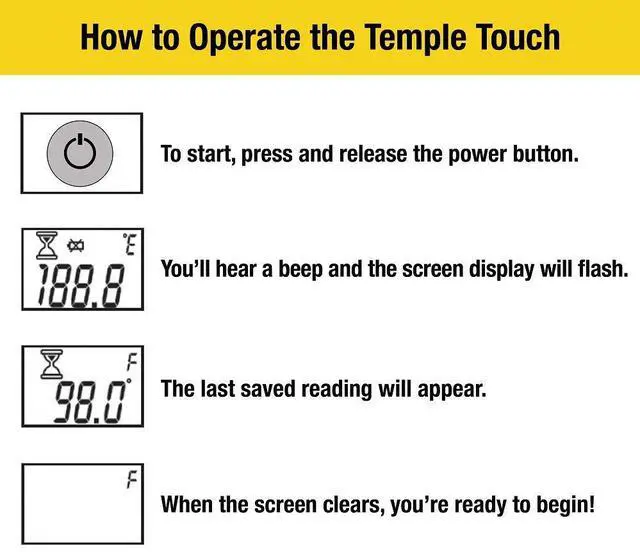 How to Operate the Temple Touch

To start, press and release the power button.

°E
188.8

You'll hear a beep and the screen display will flash.

F
98.0°

The last saved reading will appear.

F

When the screen clears, you're ready to begin!