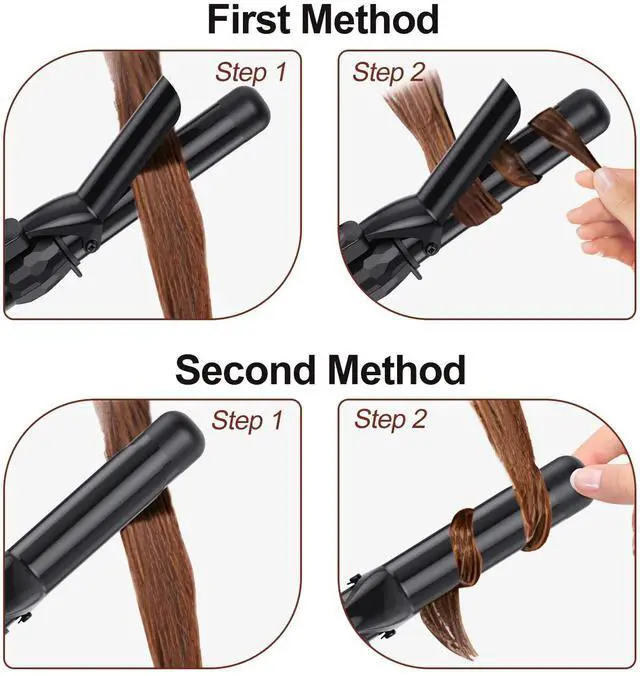 First Method

Step 1

Step 2

Second Method

Step 1

Step 2