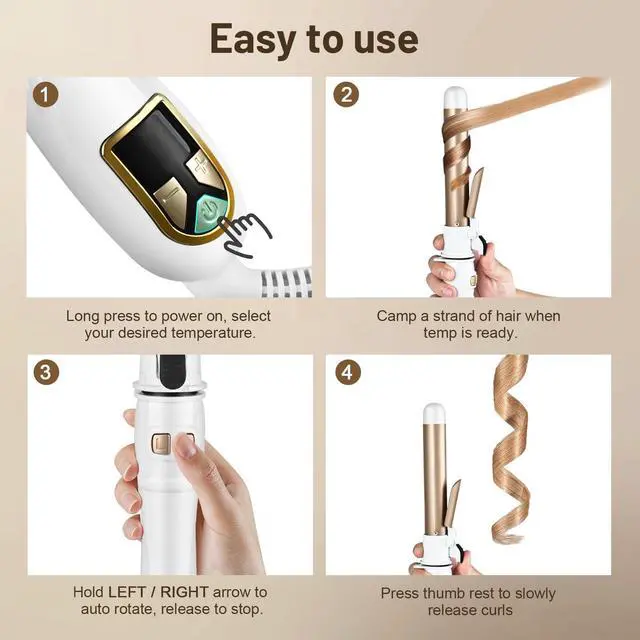 Easy to use

1

Long press to power on, select your desired temperature.

2

Camp a strand of hair when temp is ready.

3

Hold LEFT / RIGHT arrow to auto rotate, release to stop.

4

Press thumb rest to slowly release curls