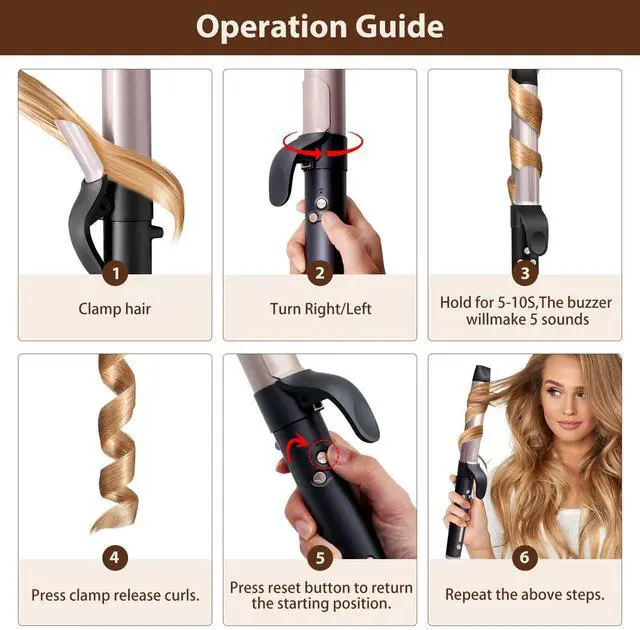 Operation Guide

1
Clamp hair

2
Turn Right/Left

3
Hold for 5-10S,The buzzer willmake 5 sounds

4
Press clamp release curls.

5
Press reset button to return the starting position.

6
Repeat the above steps.