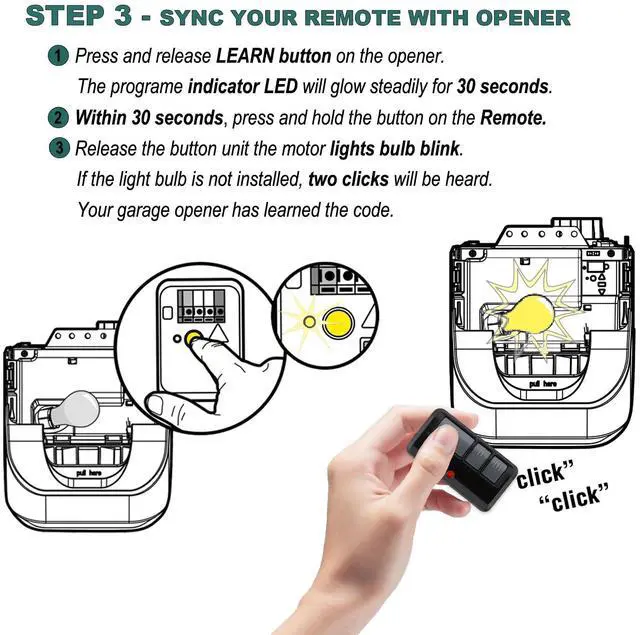 STEP 3 - SYNC YOUR REMOTE WITH OPENER

1 Press and release LEARN button on the opener. The programe indicator LED will glow steadily for 30 seconds.

2 Within 30 seconds, press and hold the button on the Remote.

3 Release the button unit the motor lights bulb blink. If the light bulb is not installed, two clicks will be heard. Your garage opener has learned the code.

pull here

pull here

click"
"click"