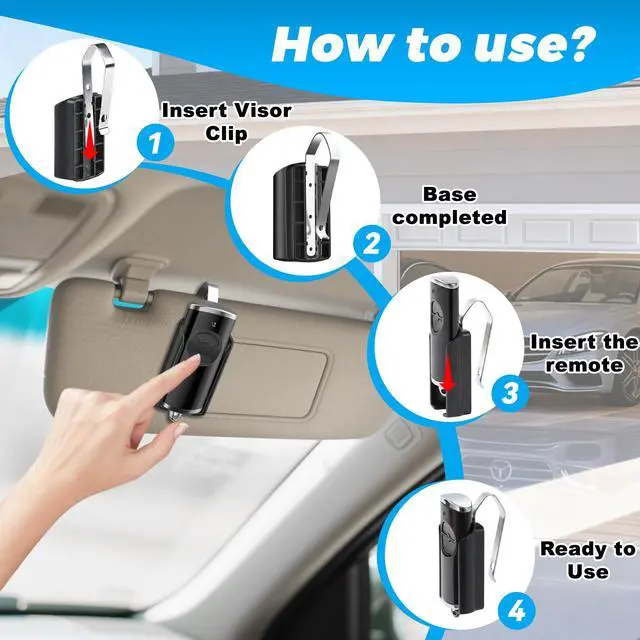 How to use?

1
Insert Visor Clip

2
Base completed

3
Insert the remote

4
Ready to Use