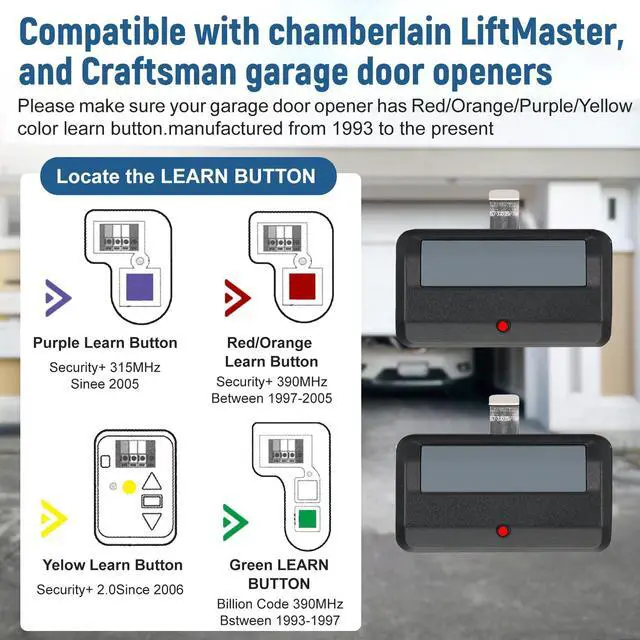 Compatible with chamberlain LiftMaster, and Craftsman garage door openers

Please make sure your garage door opener has Red/Orange/Purple/Yellow color learn button.manufactured from 1993 to the present

Locate the LEARN BUTTON

Purple Learn Button
Security+ 315MHz
Sinee 2005

Red/Orange Learn Button
Security+ 390MHz
Between 1997-2005

Yelow Learn Button
Security+ 2.0Since 2006

Green LEARN BUTTON
Billion Code 390MHz
Bstween 1993-1997