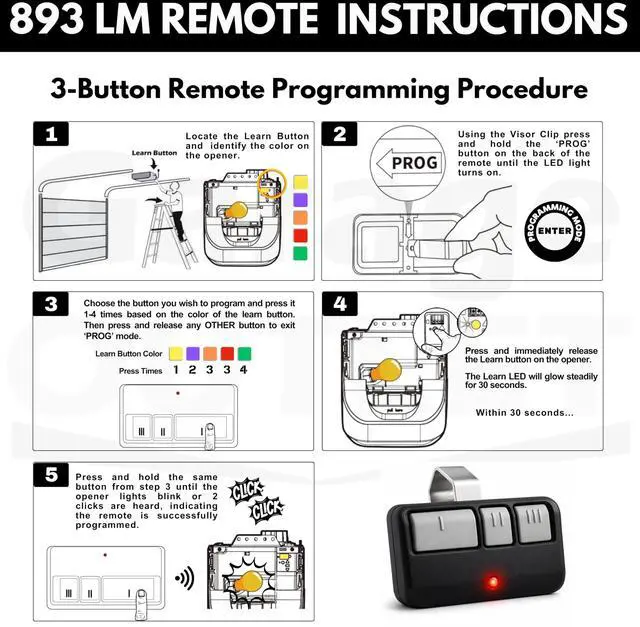 893 LM REMOTE INSTRUCTIONS

3-Button Remote Programming Procedure

1

Locate the Learn Button and identify the color on the opener.

Learn Button

pull here

2

Using the Visor Clip press and hold the 'PROG' button on the back of the remote until the LED light turns on.

PROG

PROGRAMMING MODE

ENTER

3

Choose the button you wish to program and press it 1-4 times based on the color of the learn button. Then press and release any OTHER button to exit 'PROG' mode.

Learn Button Color

Press Times 1 2 3 3 4

III II I

4

Press and immediately release the Learn button on the opener.

The Learn LED will glow steadily for 30 seconds.

Within 30 seconds...

pull here

5

Press and hold the same button from step 3 until the opener lights blink or 2 clicks are heard, indicating the remote is successfully programmed.

CLICK

CLICK

III II I

I II III