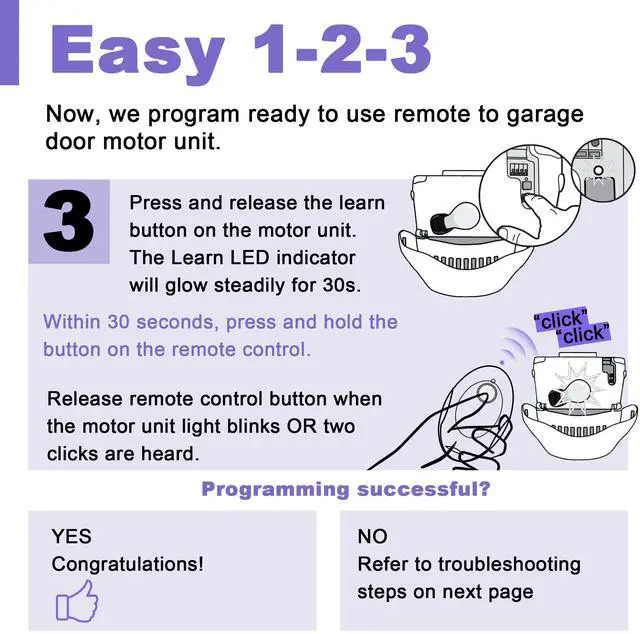 Easy 1-2-3

Now, we program ready to use remote to garage door motor unit.

3

Press and release the learn button on the motor unit. The Learn LED indicator will glow steadily for 30s.

Within 30 seconds, press and hold the button on the remote control.

"click" "click"

Release remote control button when the motor unit light blinks OR two clicks are heard.

Programming successful?

YES
Congratulations!

NO
Refer to troubleshooting steps on next page