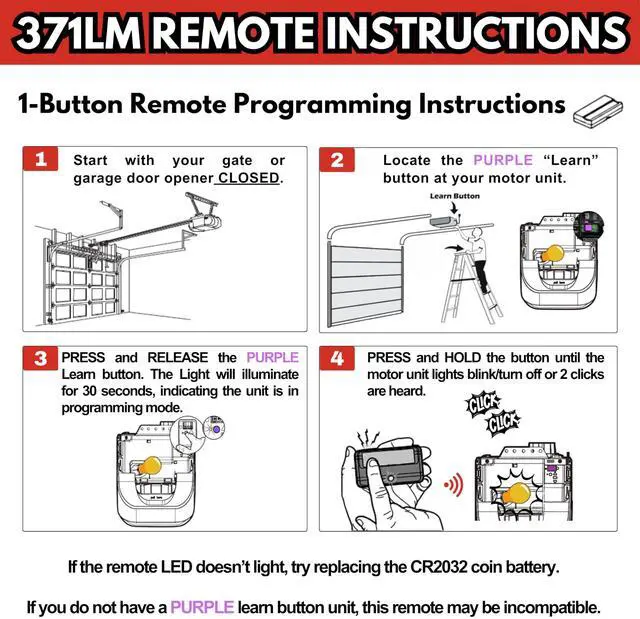 371LM REMOTE INSTRUCTIONS

1-Button Remote Programming Instructions

1 Start with your gate or garage door opener CLOSED.

2 Locate the PURPLE "Learn" button at your motor unit.

Learn Button

3 PRESS and RELEASE the PURPLE Learn button. The Light will illuminate for 30 seconds, indicating the unit is in programming mode.

4 PRESS and HOLD the button until the motor unit lights blink/turn off or 2 clicks are heard.

CLICK
CLICK

If the remote LED doesn't light, try replacing the CR2032 coin battery.

If you do not have a PURPLE learn button unit, this remote may be incompatible.