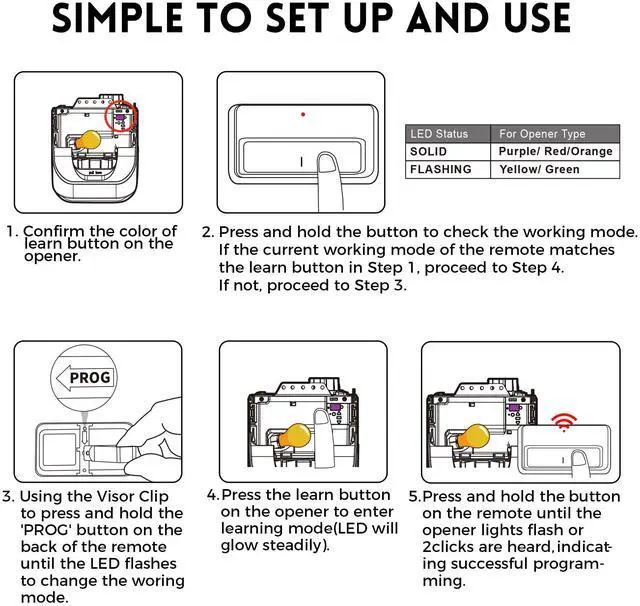 SIMPLE TO SET UP AND USE

| LED Status | For Opener Type |
|---|---|
| SOLID | Purple/ Red/Orange |
| FLASHING | Yellow/ Green |

1. Confirm the color of learn button on the opener.

2. Press and hold the button to check the working mode. If the current working mode of the remote matches the learn button in Step 1, proceed to Step 4. If not, proceed to Step 3.

PROG

3. Using the Visor Clip to press and hold the 'PROG' button on the back of the remote until the LED flashes to change the woring mode.

4. Press the learn button on the opener to enter learning mode(LED will glow steadily).

5. Press and hold the button on the remote until the opener lights flash or 2clicks are heard, indicating successful programming.