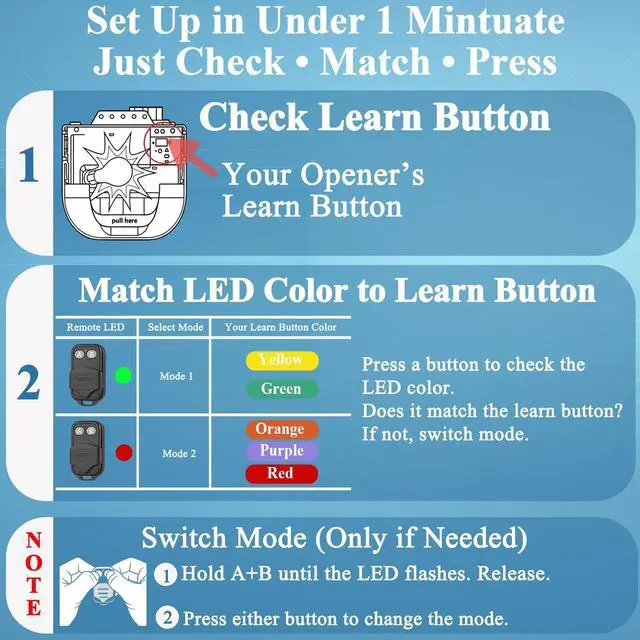 Set Up in Under 1 Mintuate
Just Check • Match • Press

1

Check Learn Button

pull here

Your Opener's Learn Button

2

Match LED Color to Learn Button

| Remote LED | Select Mode | Your Learn Button Color |
|---|---|---|
| A B | Mode 1 | Yellow Green |
| A B | Mode 2 | Orange Purple Red |

Press a button to check the LED color.
Does it match the learn button?
If not, switch mode.

NOTE

Switch Mode (Only if Needed)

1 Hold A+B until the LED flashes. Release.

2 Press either button to change the mode.