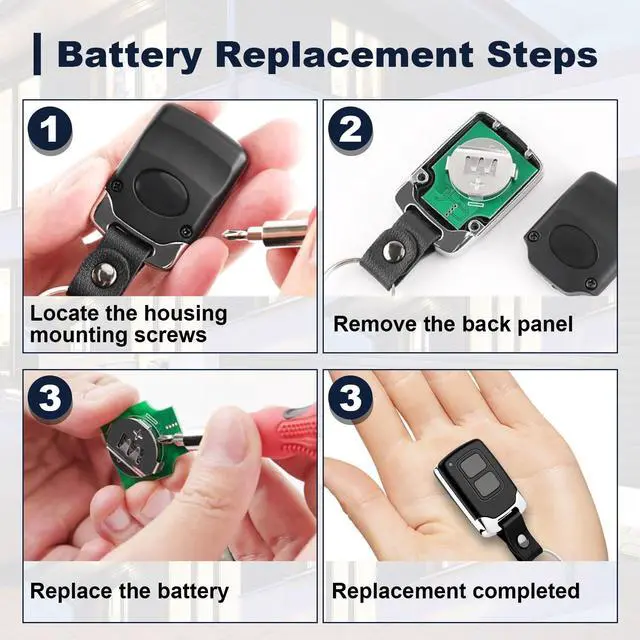 Battery Replacement Steps

1

Locate the housing mounting screws

2

Remove the back panel

3

Replace the battery

3

Replacement completed