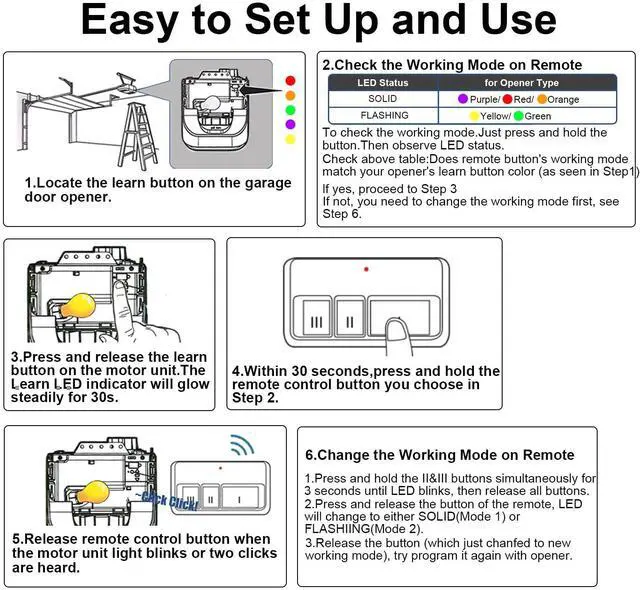 Easy to Set Up and Use

1.Locate the learn button on the garage door opener.

2.Check the Working Mode on Remote

| LED Status | for Opener Type |
|---|---|
| SOLID | Purple/ Red/ Orange |
| FLASHING | Yellow/ Green |

To check the working mode.Just press and hold the button.Then observe LED status.

Check above table:Does remote button's working mode match your opener's learn button color (as seen in Step1)

If yes, proceed to Step 3
If not, you need to change the working mode first, see Step 6.

3.Press and release the learn button on the motor unit.The Learn LED indicator will glow steadily for 30s.

III II

4.Within 30 seconds,press and hold the remote control button you choose in Step 2.

III II I

~Click Click!

5.Release remote control button when the motor unit light blinks or two clicks are heard.

6.Change the Working Mode on Remote

1.Press and hold the II&III buttons simultaneously for 3 seconds until LED blinks, then release all buttons.
2.Press and release the button of the remote, LED will change to either SOLID(Mode 1) or FLASHIING(Mode 2).
3.Release the button (which just chanfed to new working mode), try program it again with opener.