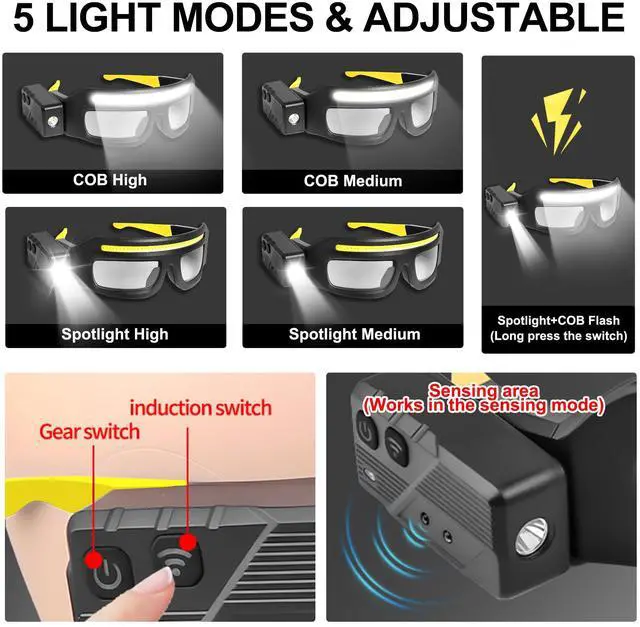 5 LIGHT MODES & ADJUSTABLE

COB High

COB Medium

Spotlight High

Spotlight Medium

Spotlight+COB Flash
(Long press the switch)

induction switch

Gear switch

Sensing area
(Works in the sensing mode)